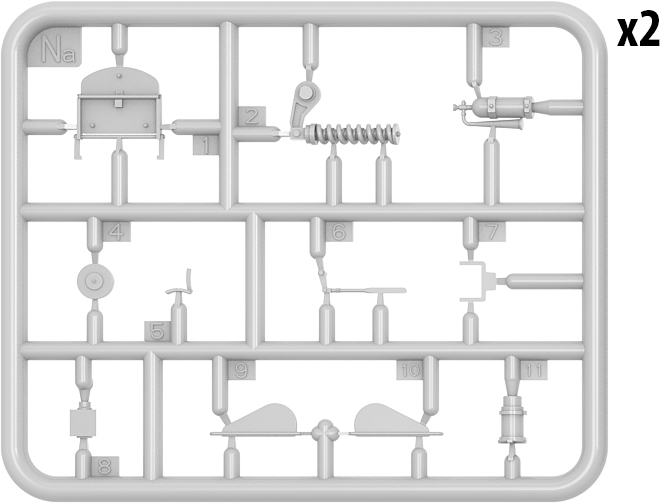 x2

Na

1

2

3

4

5

6

7

8

9

10

11